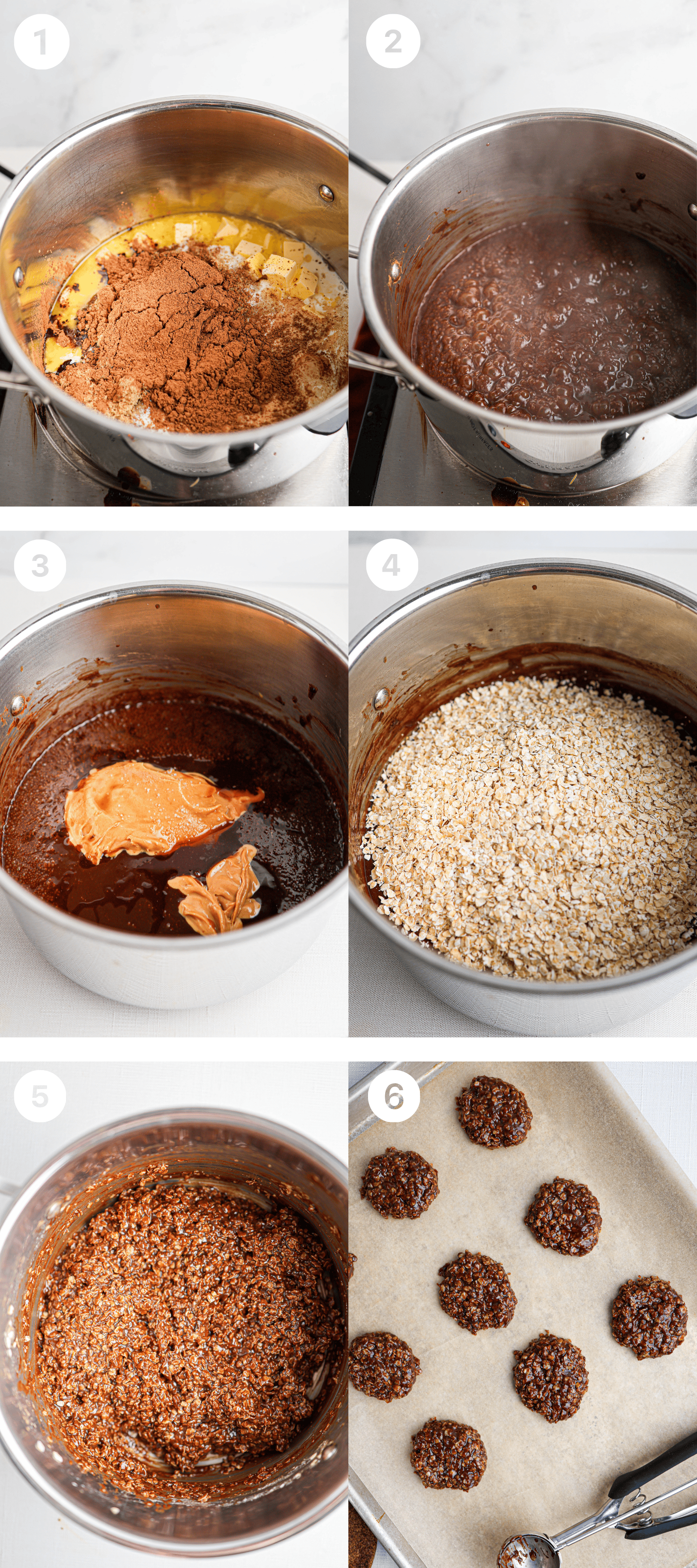 1

2

3

4

5

6