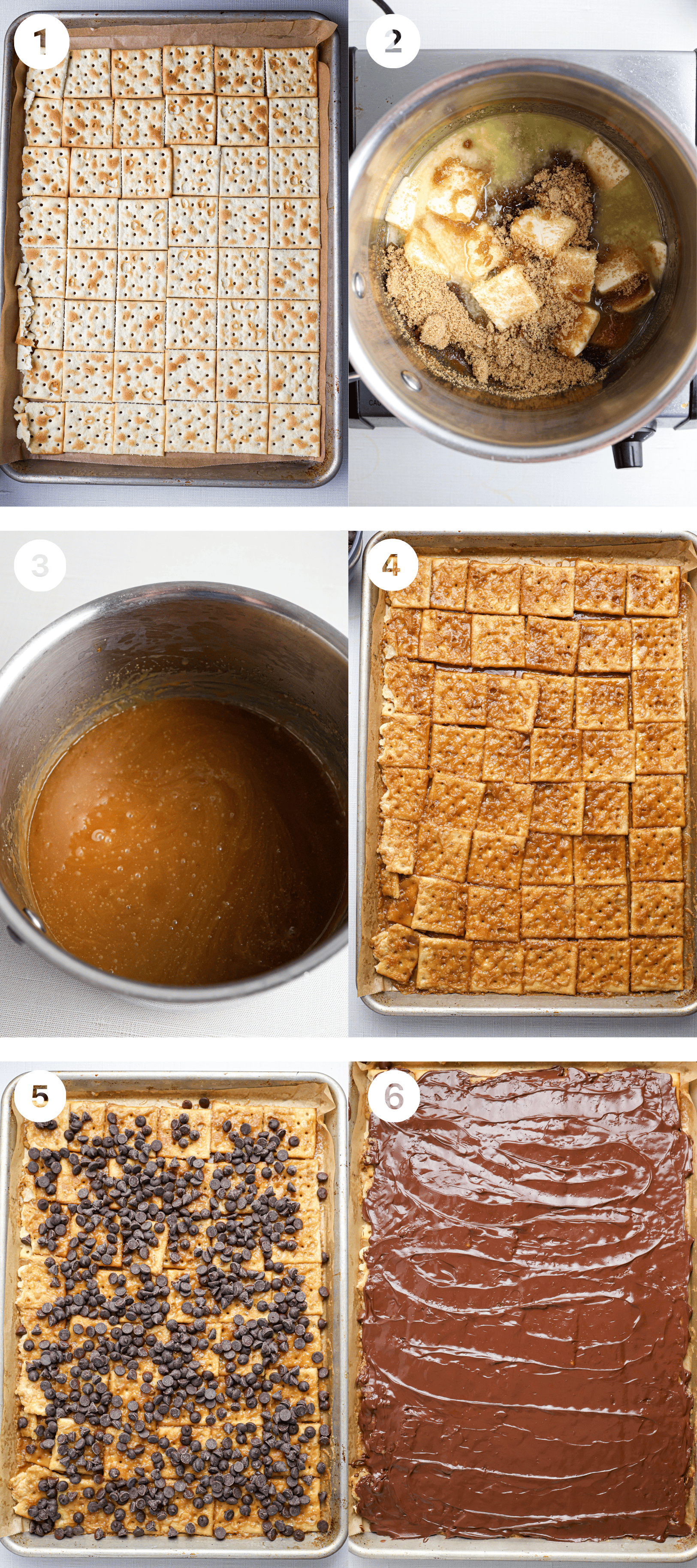 1
2
3
4
5
6