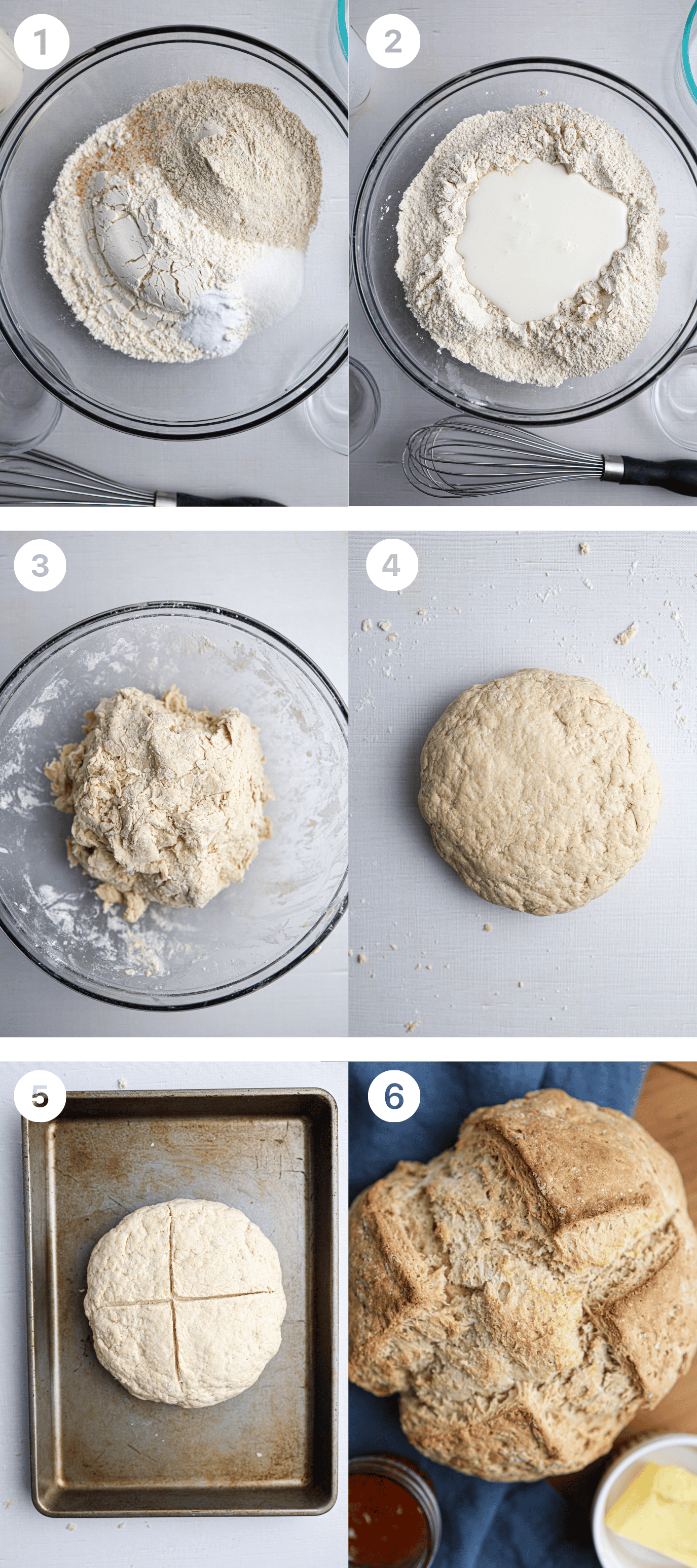 1

2

3

4

5

6